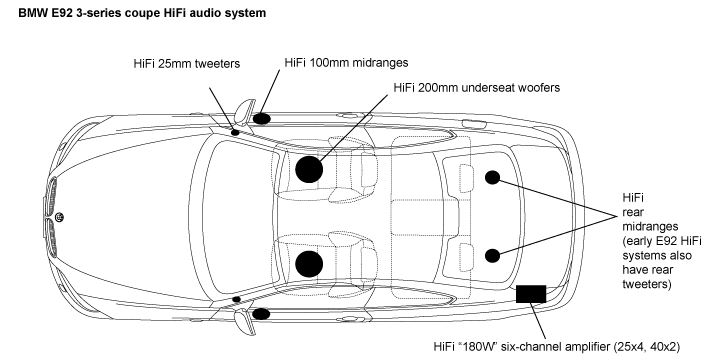 BMW E92 3-series coupe HiFi audio system

HiFi 25mm tweeters

HiFi 100mm midranges

HiFi 200mm underseat woofers

HiFi rear midranges (early E92 HiFi systems also have rear tweeters)

HiFi "180W" six-channel amplifier (25x4, 40x2)